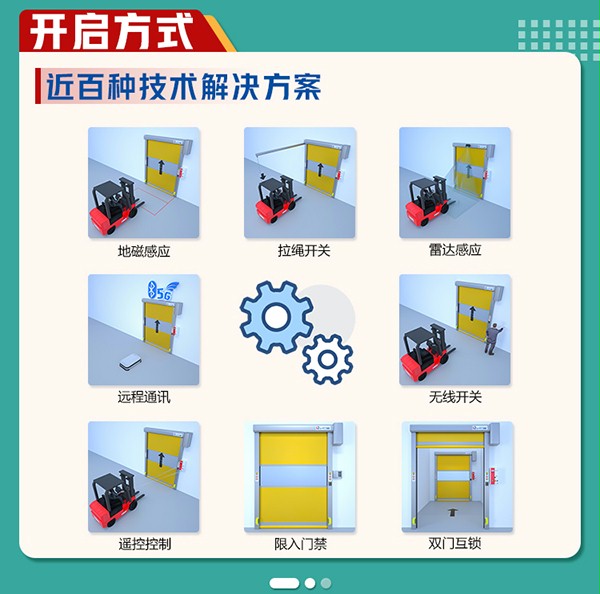 开启方式

近百种技术解决方案

地磁感应

拉绳开关

雷达感应

5G

远程通讯

无线开关

遥控控制

限入门禁

双门互锁